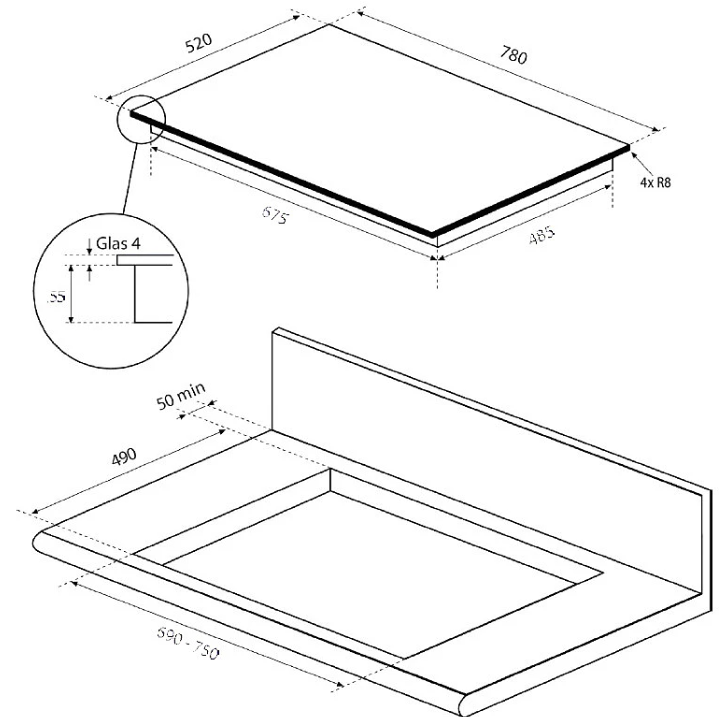 520
780
4x R8
675
485
Glas 4
55
50 min
490
690 - 750